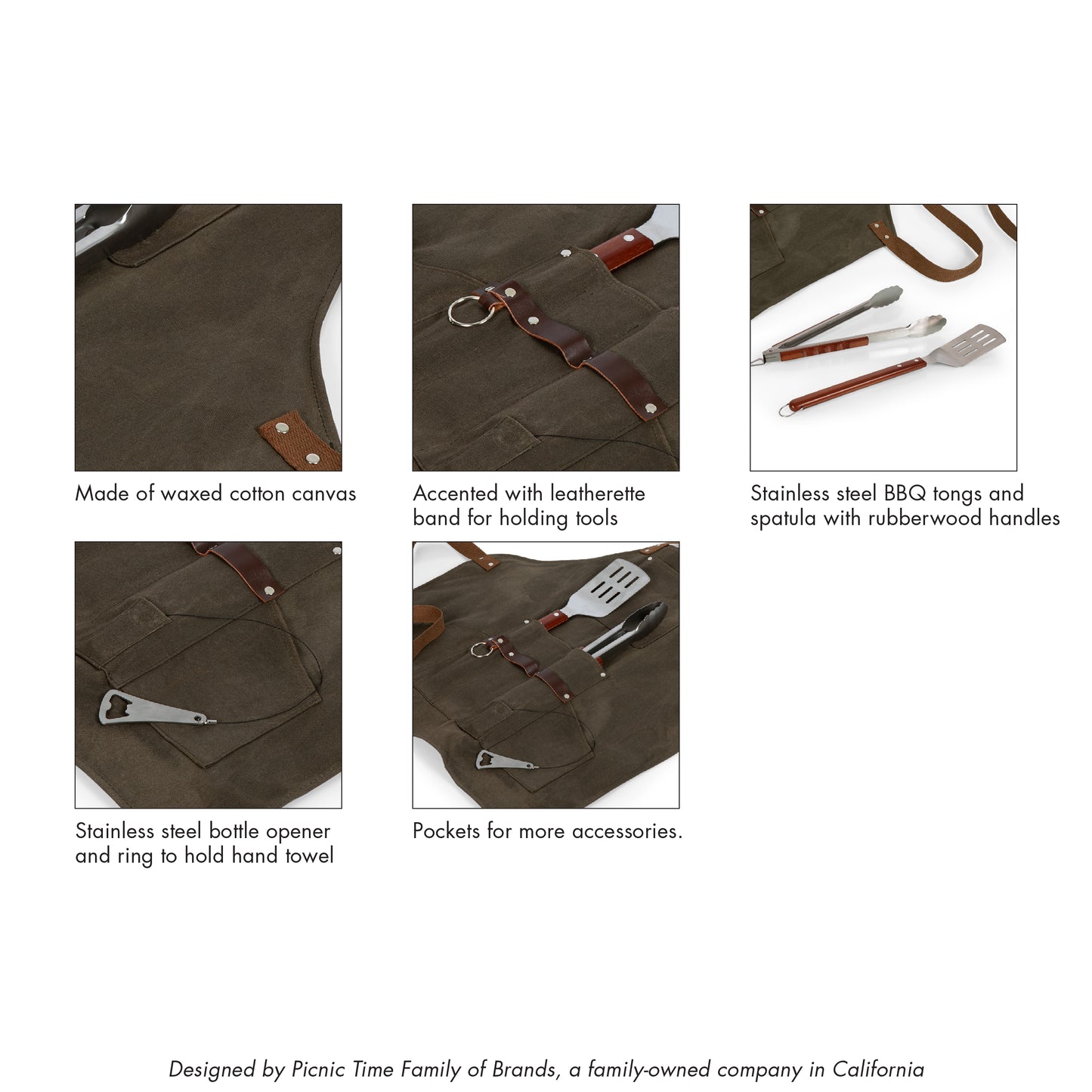 Made of waxed cotton canvas

Accented with leatherette band for holding tools

Stainless steel BBQ tongs and spatula with rubberwood handles

Stainless steel bottle opener and ring to hold hand towel

Pockets for more accessories.

Designed by Picnic Time Family of Brands, a family-owned company in California