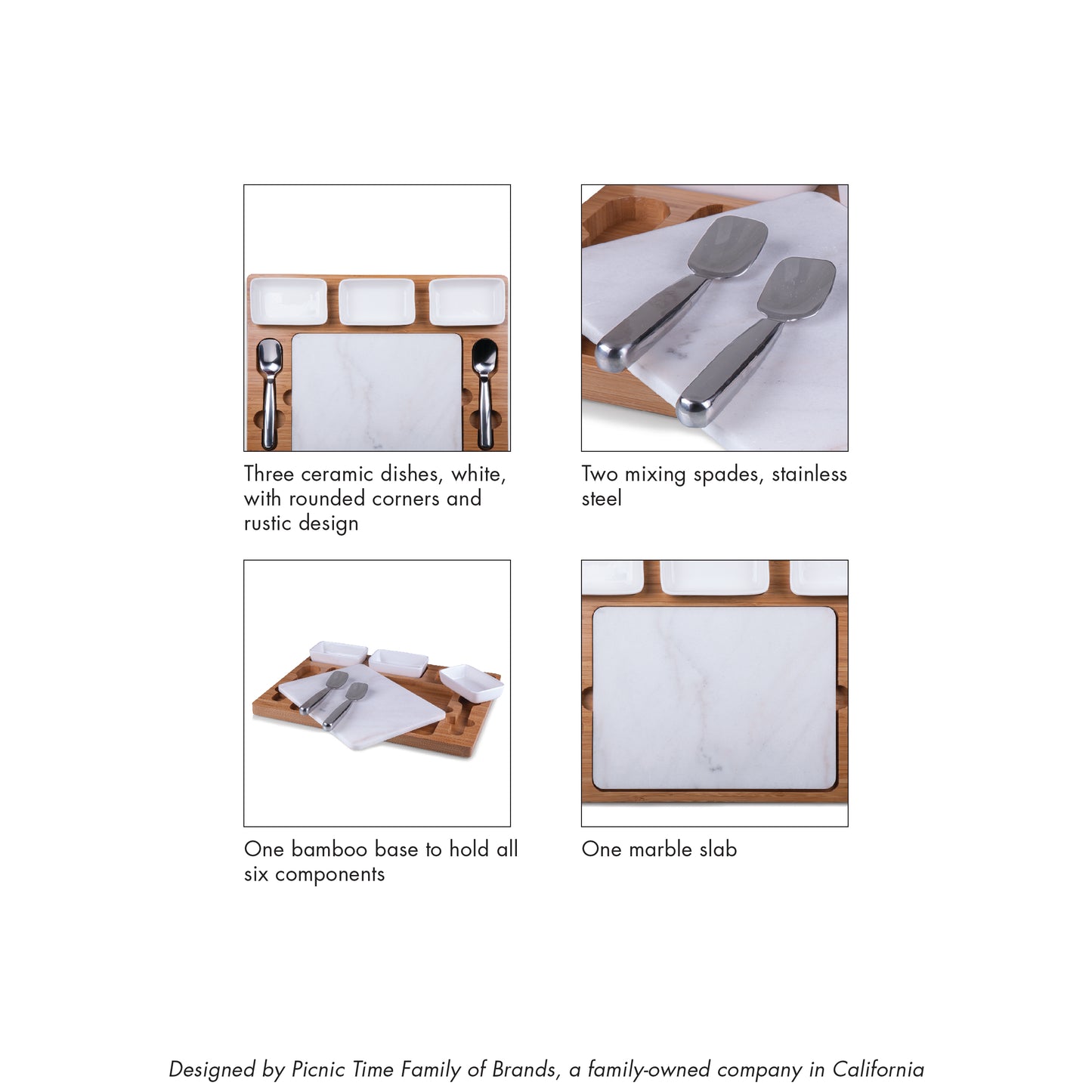 Three ceramic dishes, white, with rounded corners and rustic design

Two mixing spades, stainless steel

One bamboo base to hold all six components

One marble slab

Designed by Picnic Time Family of Brands, a family-owned company in California