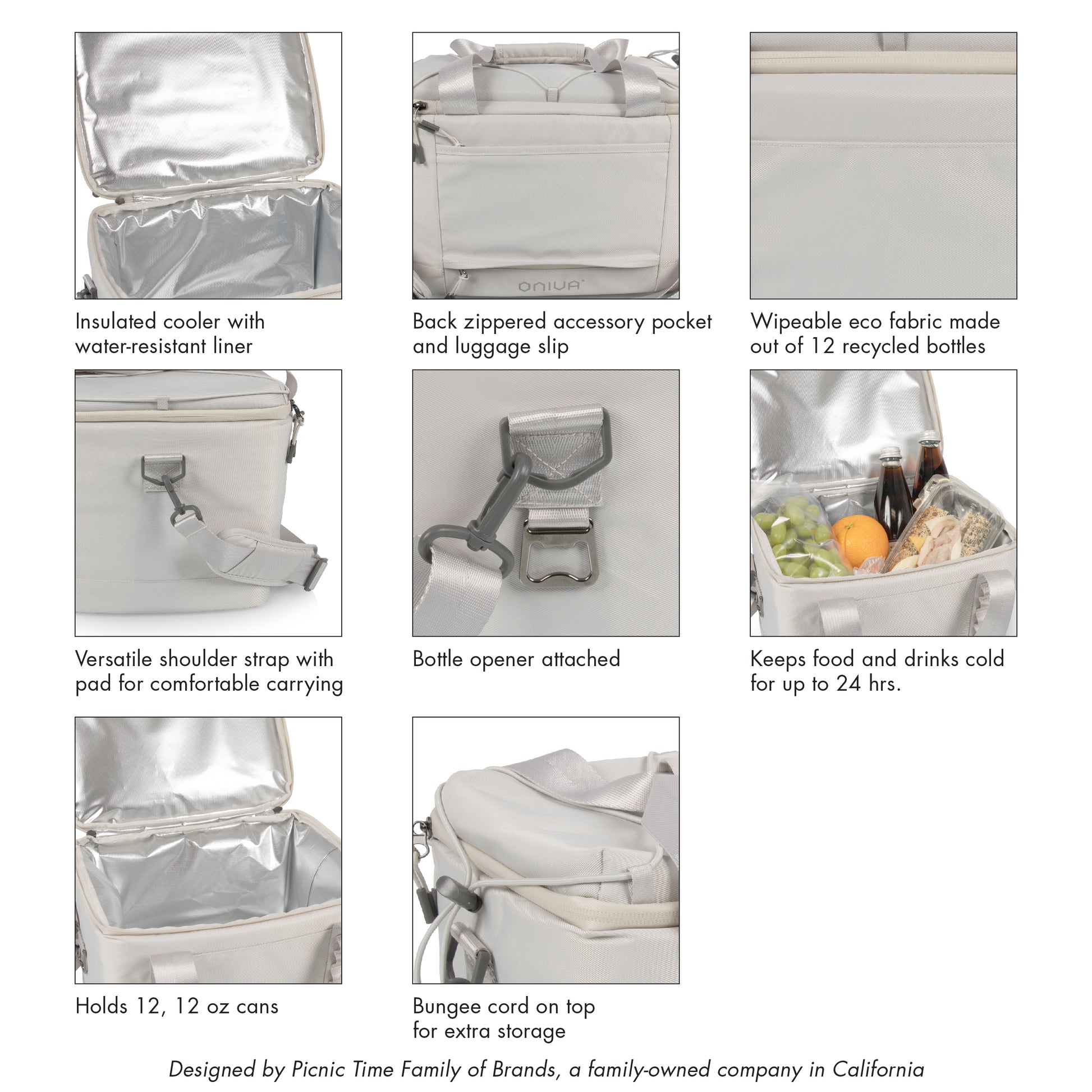 Insulated cooler with water-resistant liner

ONIVA

Back zippered accessory pocket and luggage slip

Wipeable eco fabric made out of 12 recycled bottles

Versatile shoulder strap with pad for comfortable carrying

Bottle opener attached

Keeps food and drinks cold for up to 24 hrs.

Holds 12, 12 oz cans

Bungee cord on top for extra storage

Designed by Picnic Time Family of Brands, a family-owned company in California