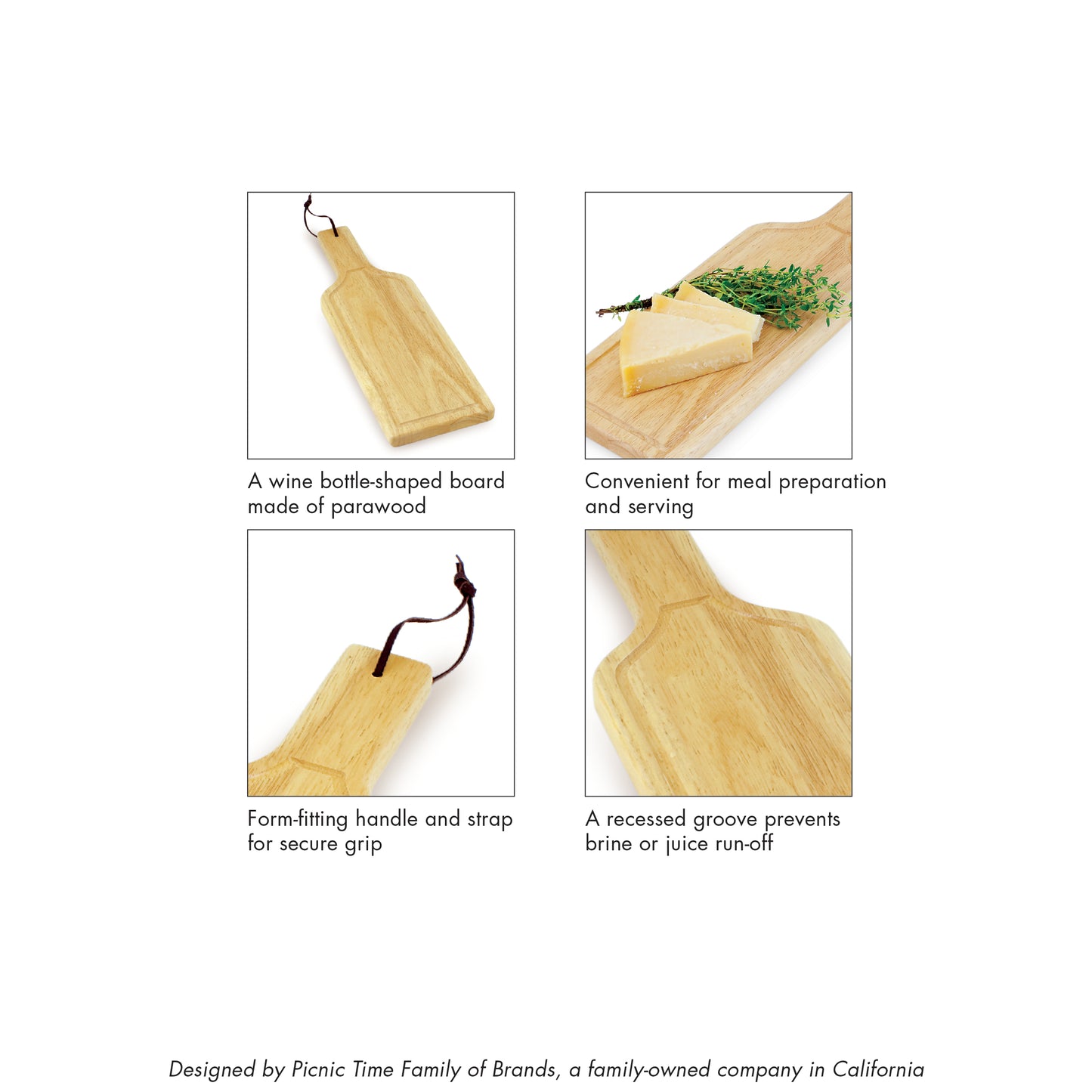 A wine bottle-shaped board made of parawood

Convenient for meal preparation and serving

Form-fitting handle and strap for secure grip

A recessed groove prevents brine or juice run-off

Designed by Picnic Time Family of Brands, a family-owned company in California