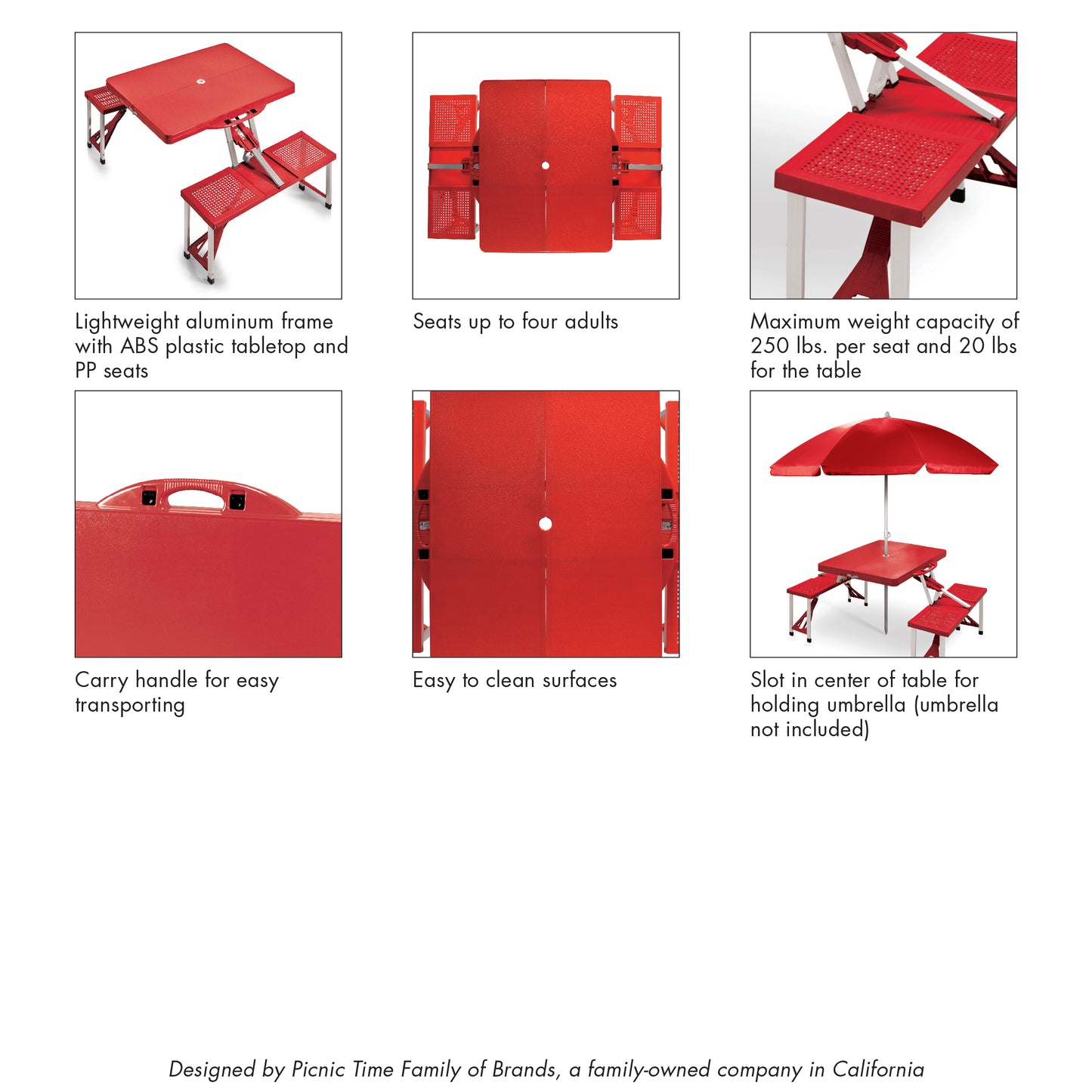 Lightweight aluminum frame with ABS plastic tabletop and PP seats

Seats up to four adults

Maximum weight capacity of 250 lbs. per seat and 20 lbs for the table

Carry handle for easy transporting

Easy to clean surfaces

Slot in center of table for holding umbrella (umbrella not included)

Designed by Picnic Time Family of Brands, a family-owned company in California