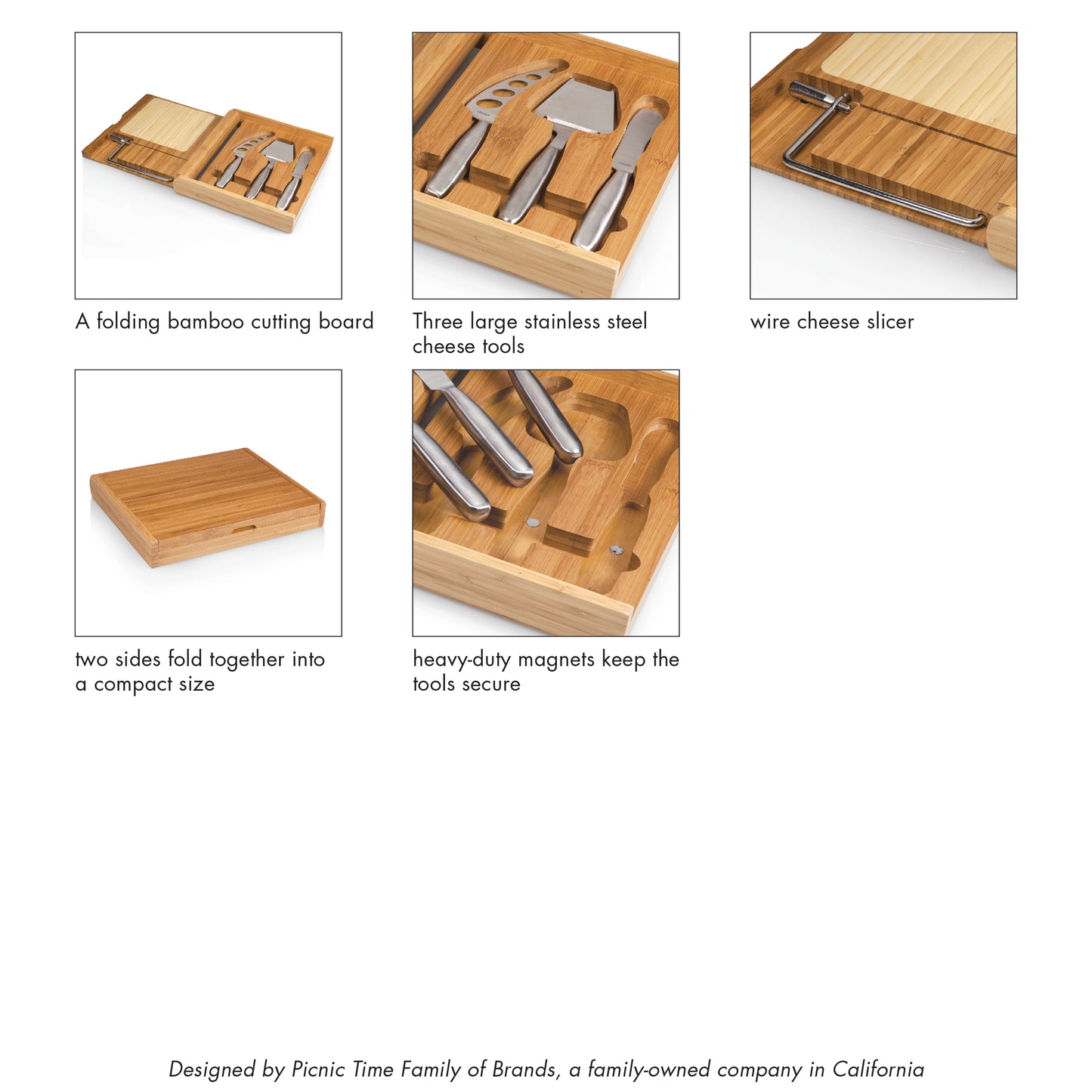 A folding bamboo cutting board

Three large stainless steel cheese tools

wire cheese slicer

two sides fold together into a compact size

heavy-duty magnets keep the tools secure

Designed by Picnic Time Family of Brands, a family-owned company in California