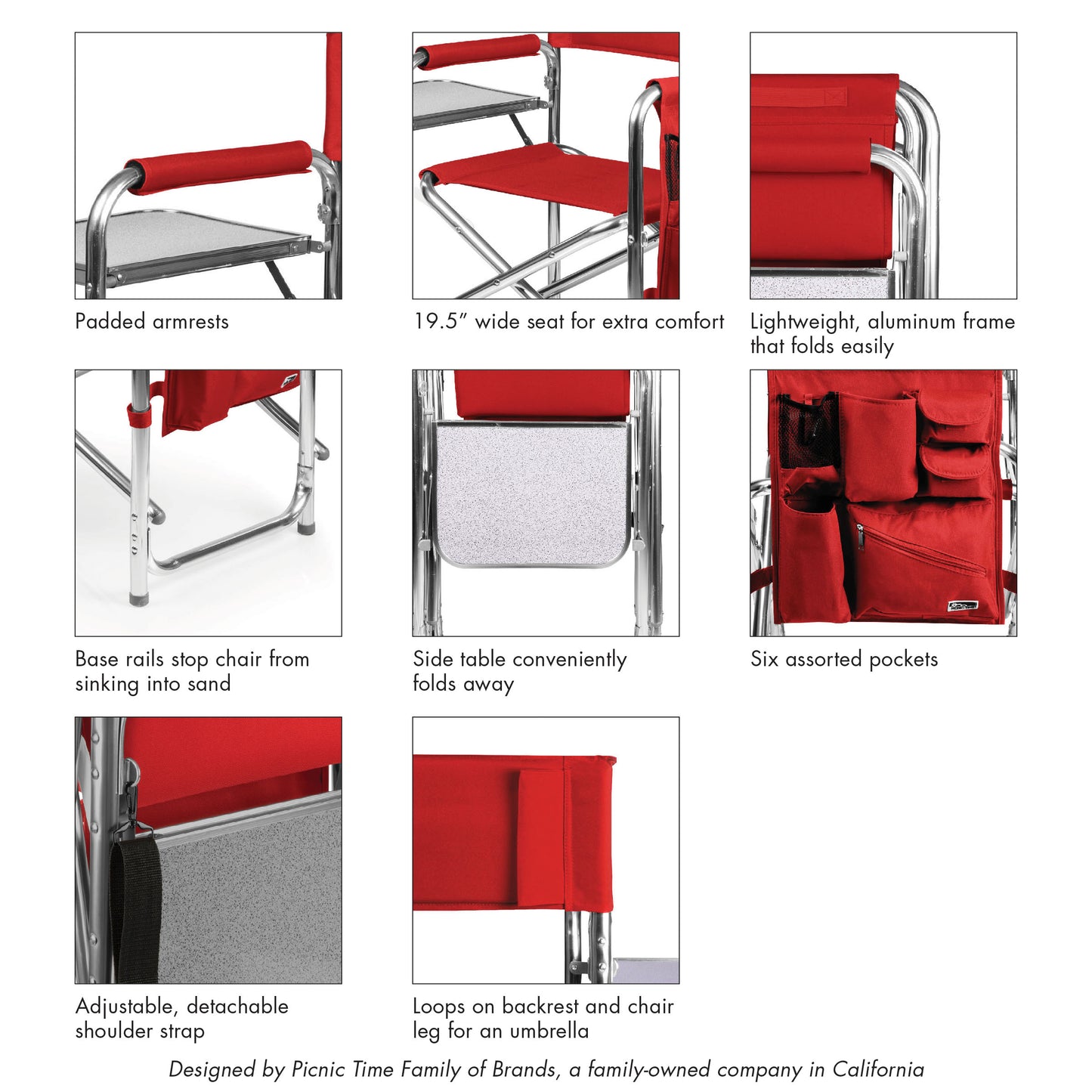 Padded armrests

19.5" wide seat for extra comfort

Lightweight, aluminum frame that folds easily

Base rails stop chair from sinking into sand

Side table conveniently folds away

Six assorted pockets

Adjustable, detachable shoulder strap

Loops on backrest and chair leg for an umbrella

Designed by Picnic Time Family of Brands, a family-owned company in California