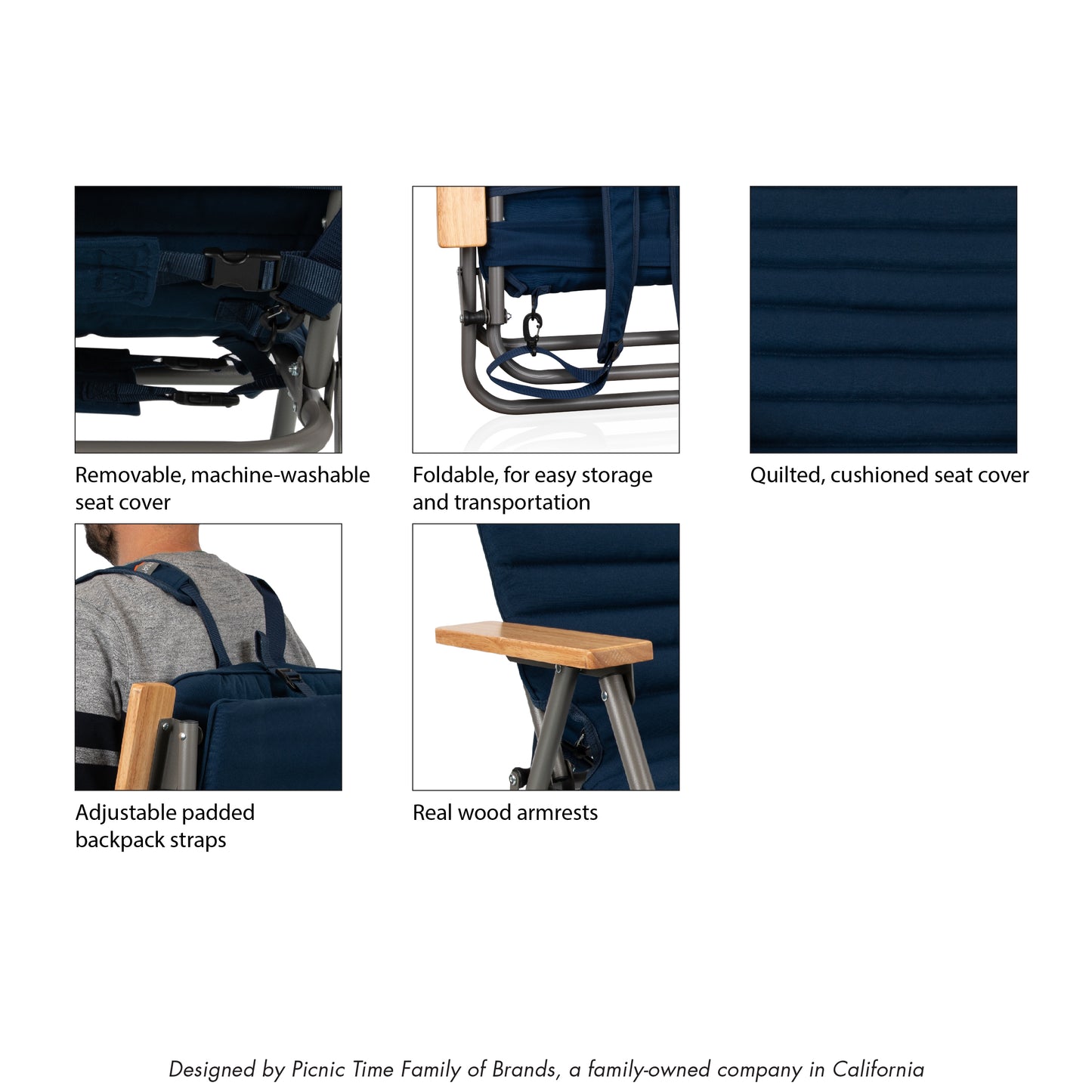 Removable, machine-washable seat cover

Foldable, for easy storage and transportation

Quilted, cushioned seat cover

Adjustable padded backpack straps

Real wood armrests

Designed by Picnic Time Family of Brands, a family-owned company in California