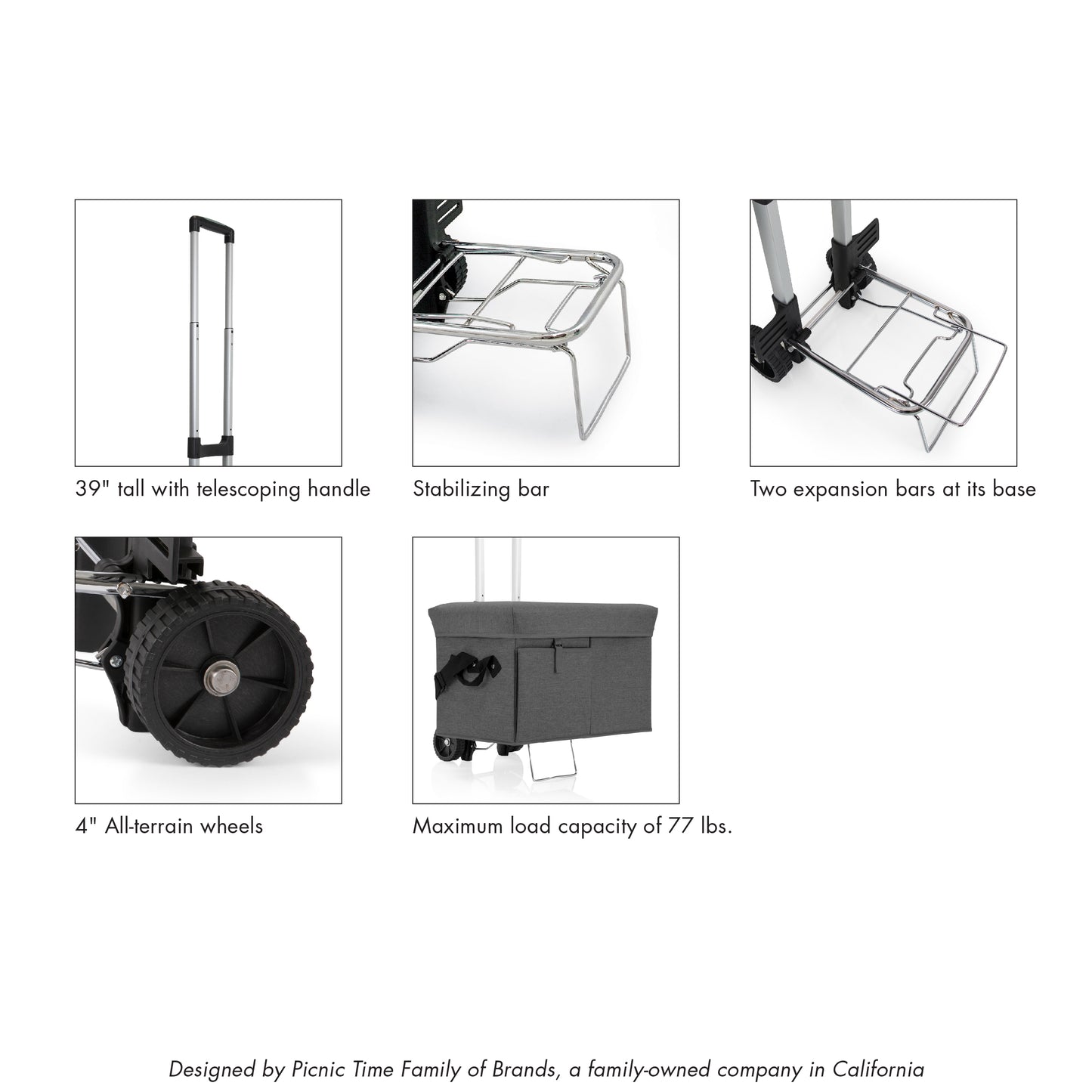 39" tall with telescoping handle

Stabilizing bar

Two expansion bars at its base

4" All-terrain wheels

Maximum load capacity of 77 lbs.

Designed by Picnic Time Family of Brands, a family-owned company in California