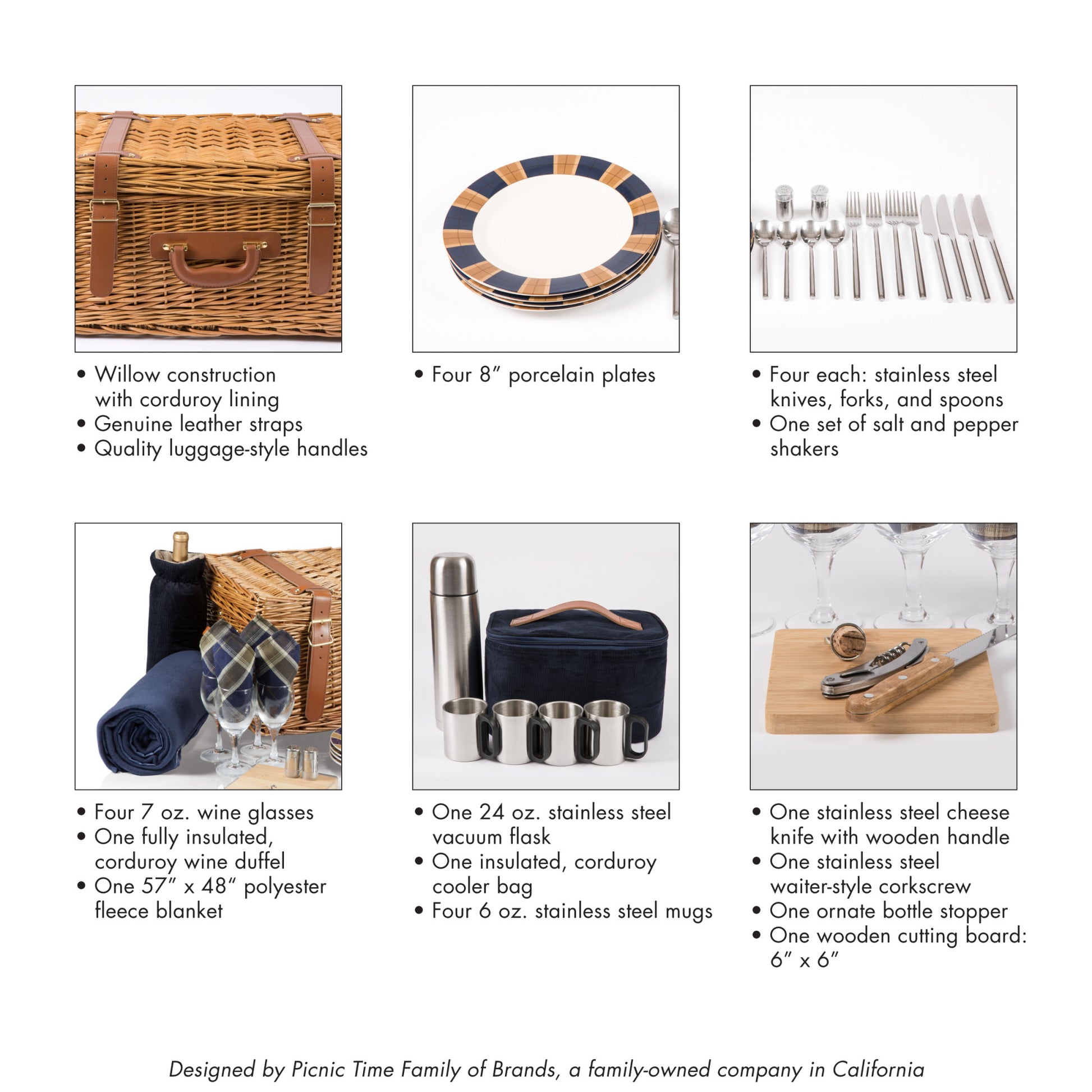 • Willow construction with corduroy lining
• Genuine leather straps
• Quality luggage-style handles

• Four 8″ porcelain plates

• Four each: stainless steel knives, forks, and spoons
• One set of salt and pepper shakers

• Four 7 oz. wine glasses
• One fully insulated, corduroy wine duffel
• One 57″ x 48″ polyester fleece blanket

• One 24 oz. stainless steel vacuum flask
• One insulated, corduroy cooler bag
• Four 6 oz. stainless steel mugs

• One stainless steel cheese knife with wooden handle
• One stainless steel waiter-style corkscrew
• One ornate bottle stopper
• One wooden cutting board: 6″ x 6″

Designed by Picnic Time Family of Brands, a family-owned company in California