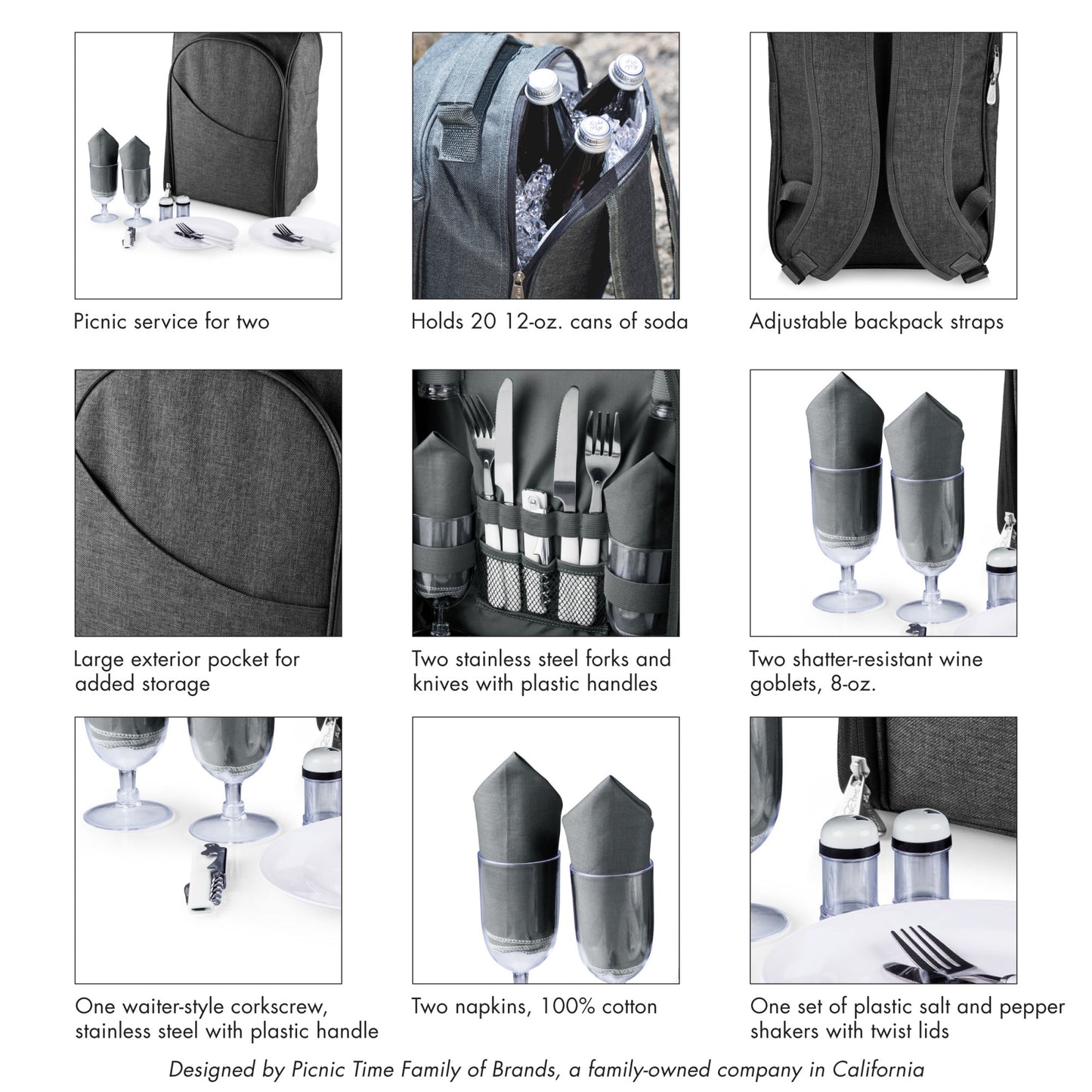 Picnic service for two

Holds 20 12-oz. cans of soda

Adjustable backpack straps

Large exterior pocket for added storage

Two stainless steel forks and knives with plastic handles

Two shatter-resistant wine goblets, 8-oz.

One waiter-style corkscrew, stainless steel with plastic handle

Two napkins, 100% cotton

One set of plastic salt and pepper shakers with twist lids

Designed by Picnic Time Family of Brands, a family-owned company in California