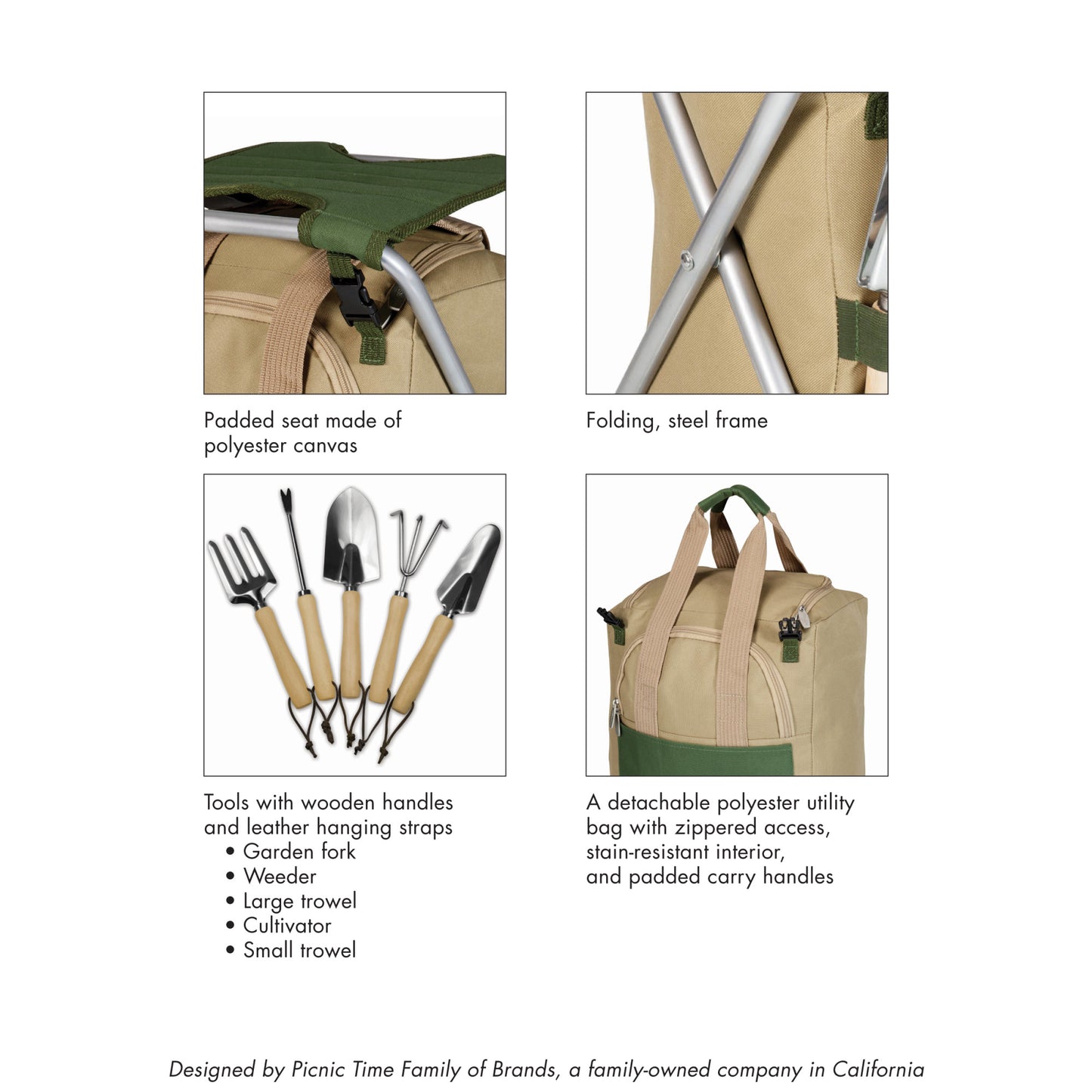 Padded seat made of polyester canvas

Folding, steel frame

Tools with wooden handles and leather hanging straps
• Garden fork
• Weeder
• Large trowel
• Cultivator
• Small trowel

A detachable polyester utility bag with zippered access, stain-resistant interior, and padded carry handles

Designed by Picnic Time Family of Brands, a family-owned company in California