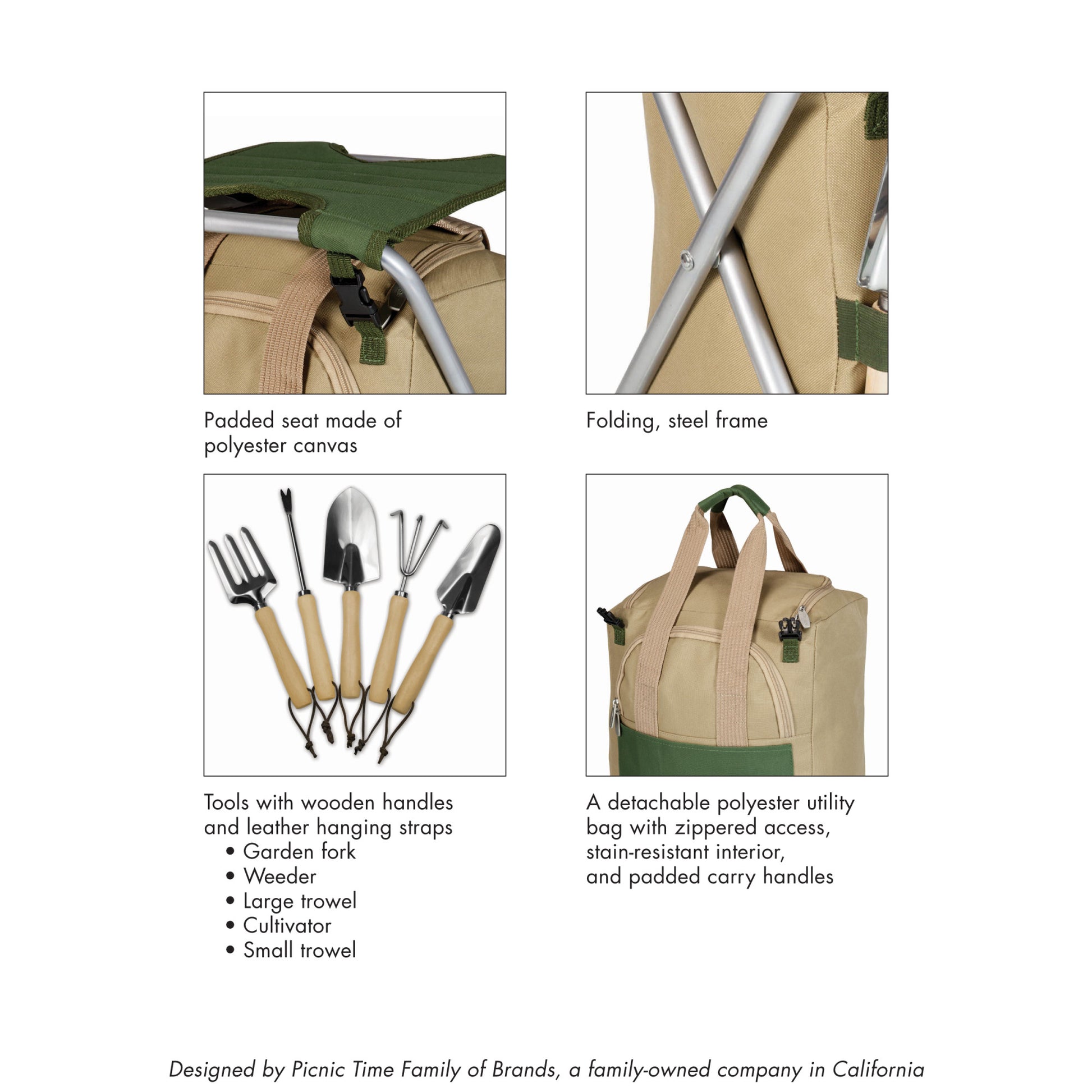 Padded seat made of polyester canvas

Folding, steel frame

Tools with wooden handles and leather hanging straps
• Garden fork
• Weeder
• Large trowel
• Cultivator
• Small trowel

A detachable polyester utility bag with zippered access, stain-resistant interior, and padded carry handles

Designed by Picnic Time Family of Brands, a family-owned company in California