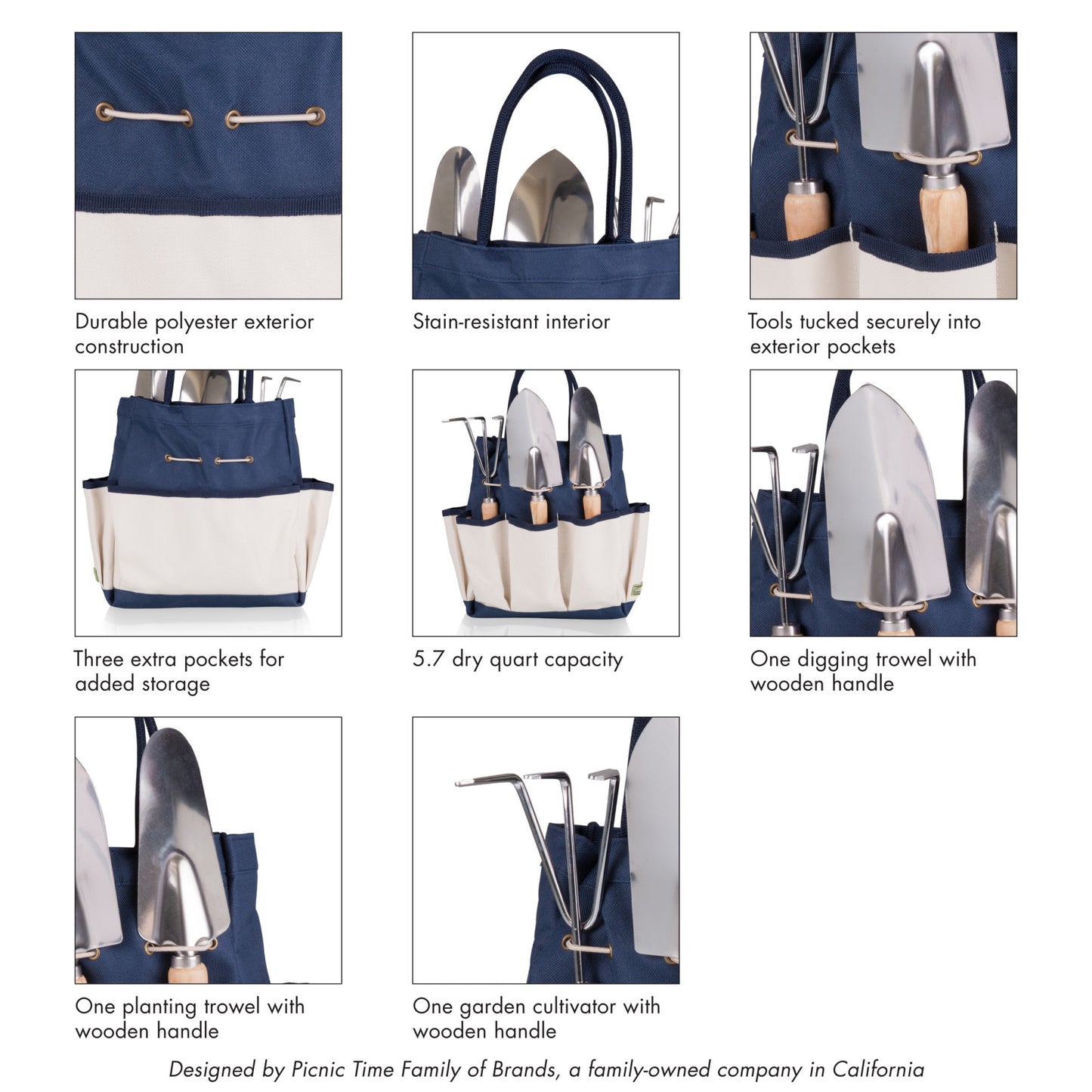 Durable polyester exterior construction

Stain-resistant interior

Tools tucked securely into exterior pockets

Three extra pockets for added storage

5.7 dry quart capacity

One digging trowel with wooden handle

One planting trowel with wooden handle

One garden cultivator with wooden handle

Designed by Picnic Time Family of Brands, a family-owned company in California