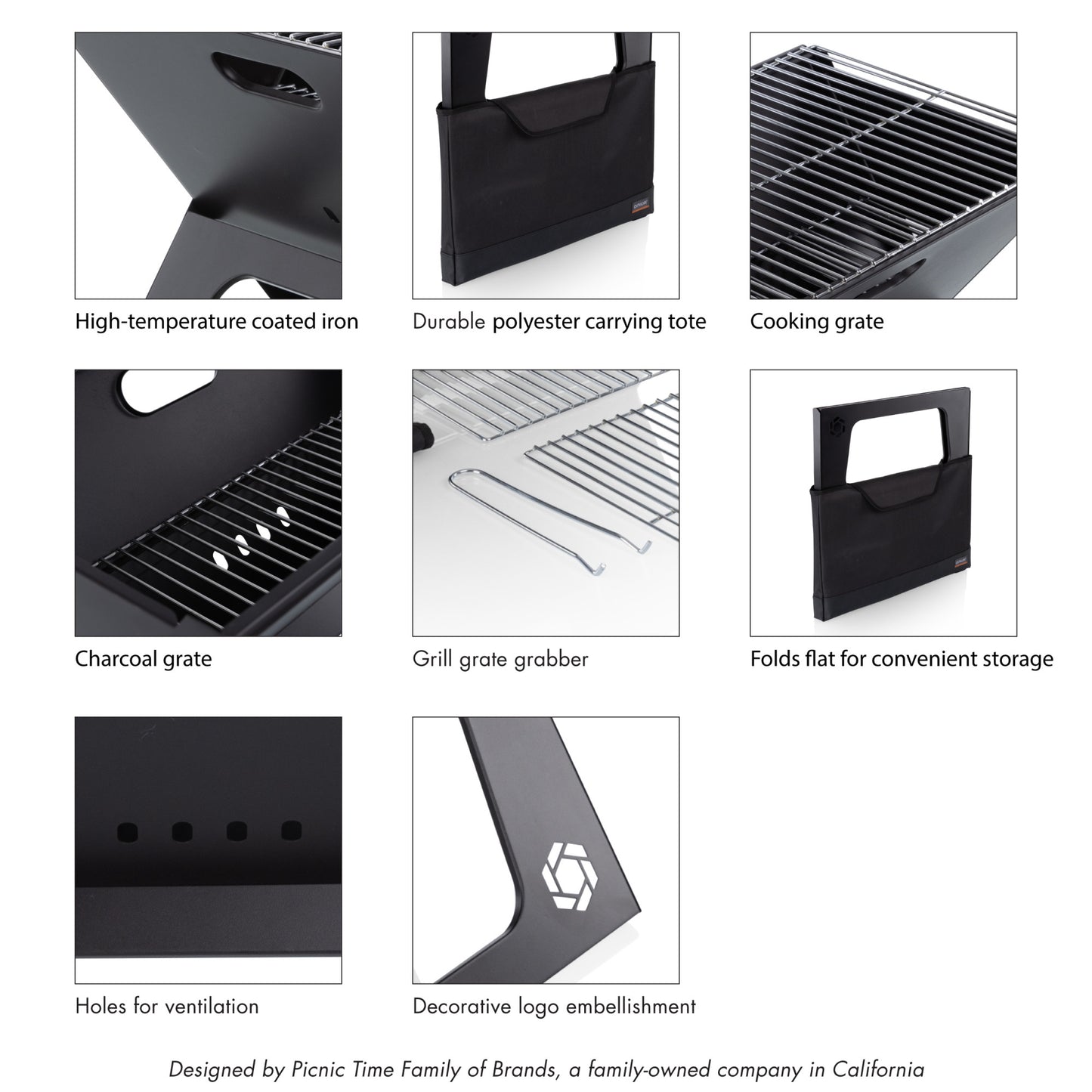 High-temperature coated iron

Durable polyester carrying tote

Cooking grate

Charcoal grate

Grill grate grabber

Folds flat for convenient storage

Holes for ventilation

Decorative logo embellishment

Designed by Picnic Time Family of Brands, a family-owned company in California