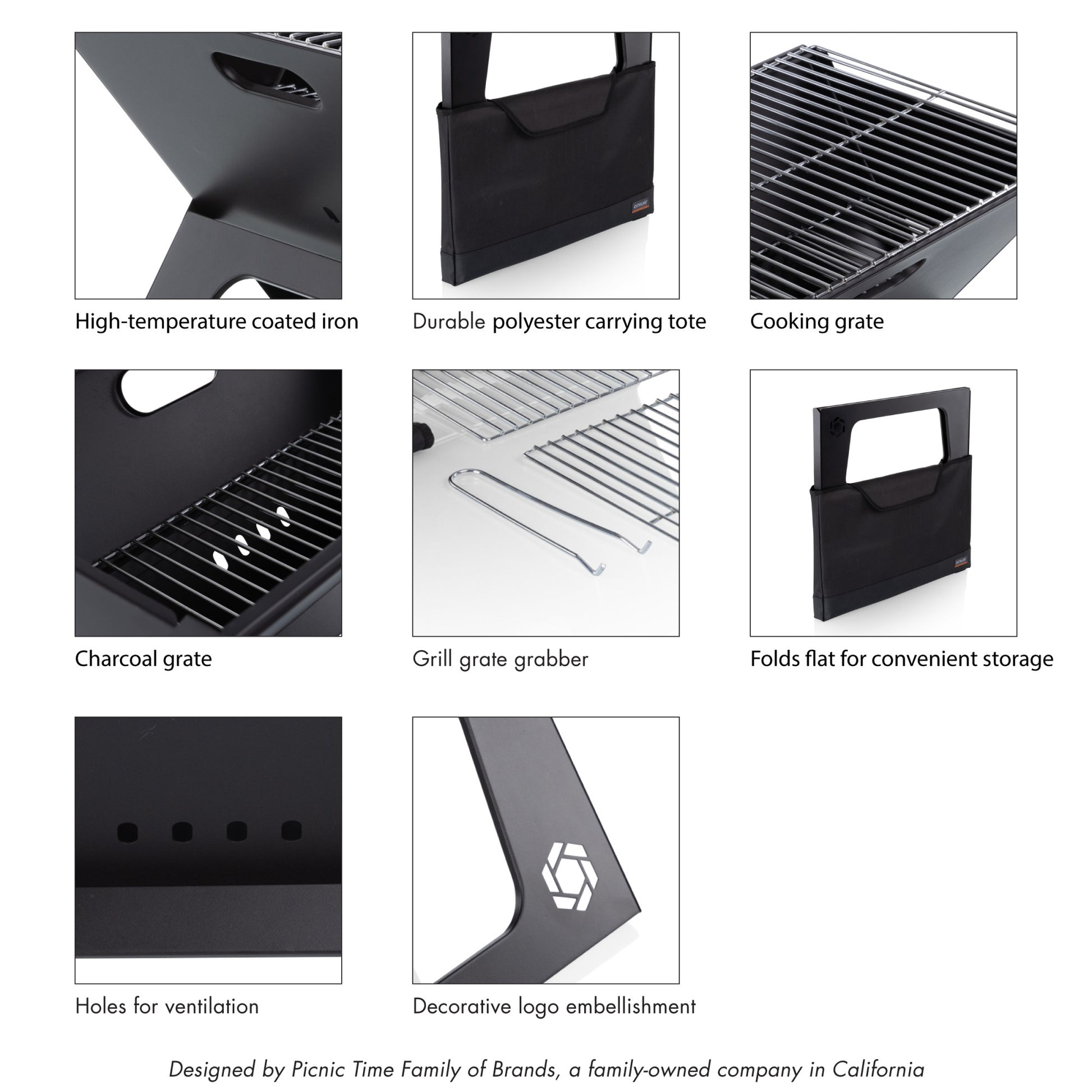 High-temperature coated iron

Durable polyester carrying tote

Cooking grate

Charcoal grate

Grill grate grabber

Folds flat for convenient storage

Holes for ventilation

Decorative logo embellishment

Designed by Picnic Time Family of Brands, a family-owned company in California