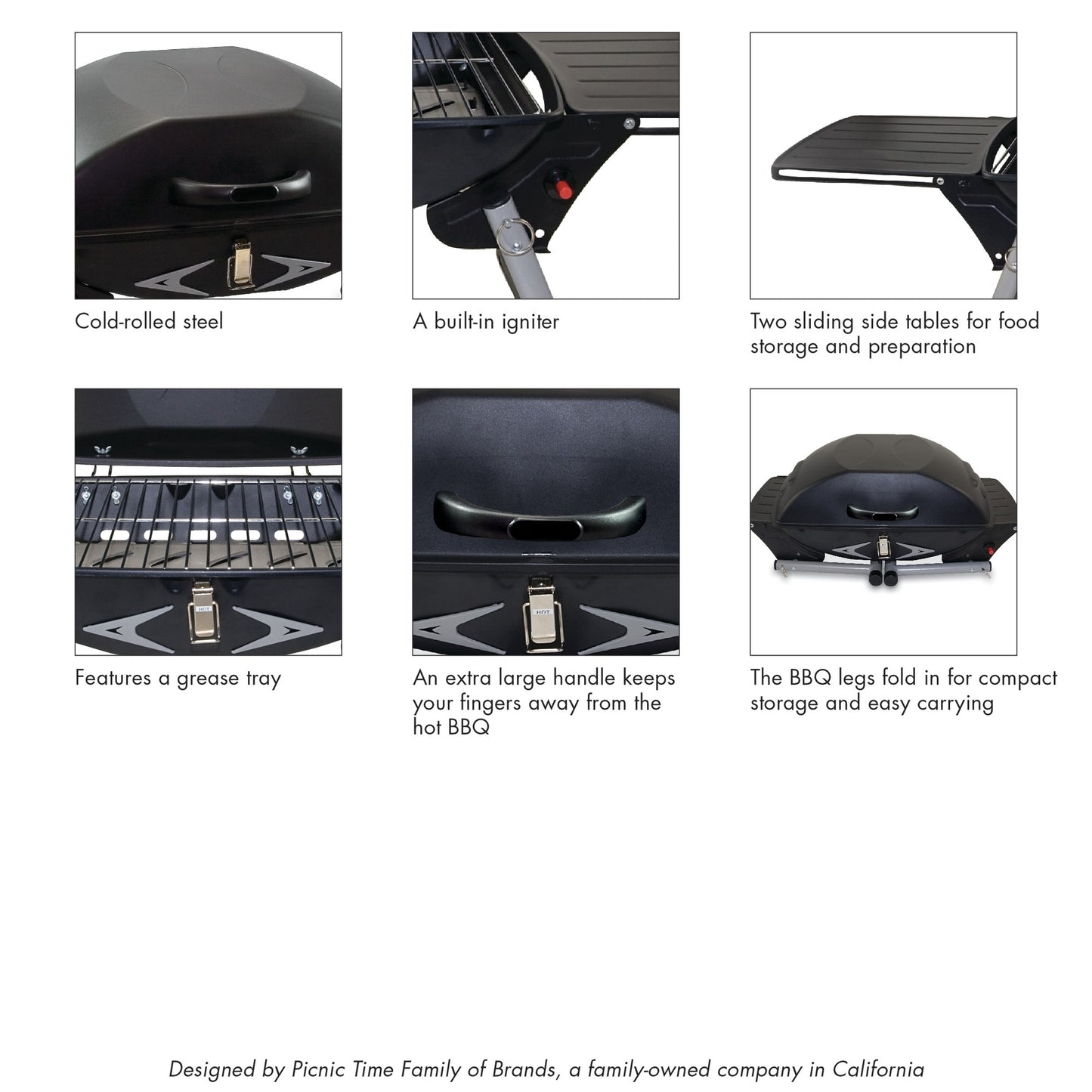 Cold-rolled steel

A built-in igniter

Two sliding side tables for food storage and preparation

HOT

Features a grease tray

HOT

An extra large handle keeps your fingers away from the hot BBQ

The BBQ legs fold in for compact storage and easy carrying

Designed by Picnic Time Family of Brands, a family-owned company in California