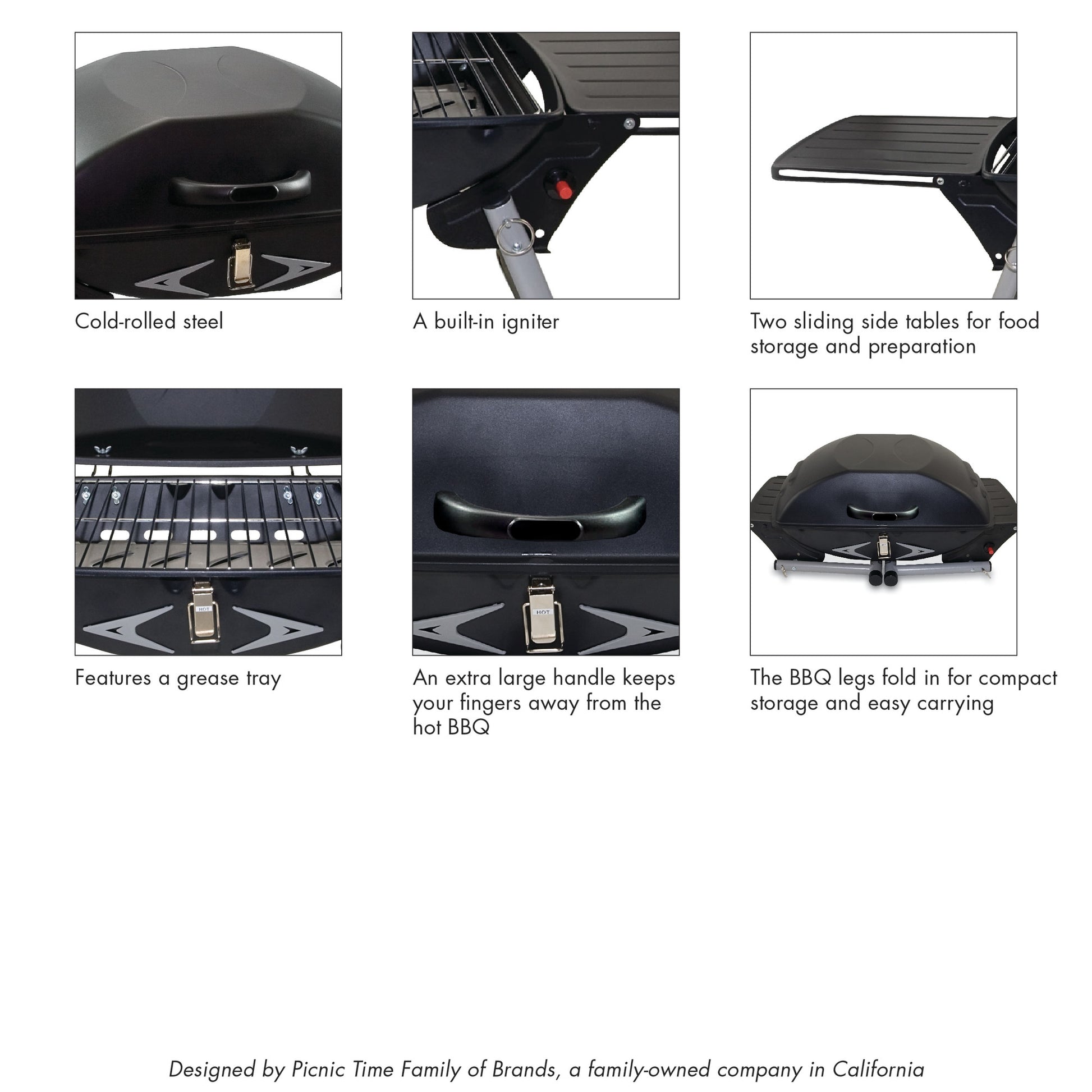 Cold-rolled steel

A built-in igniter

Two sliding side tables for food storage and preparation

HOT

Features a grease tray

HOT

An extra large handle keeps your fingers away from the hot BBQ

The BBQ legs fold in for compact storage and easy carrying

Designed by Picnic Time Family of Brands, a family-owned company in California