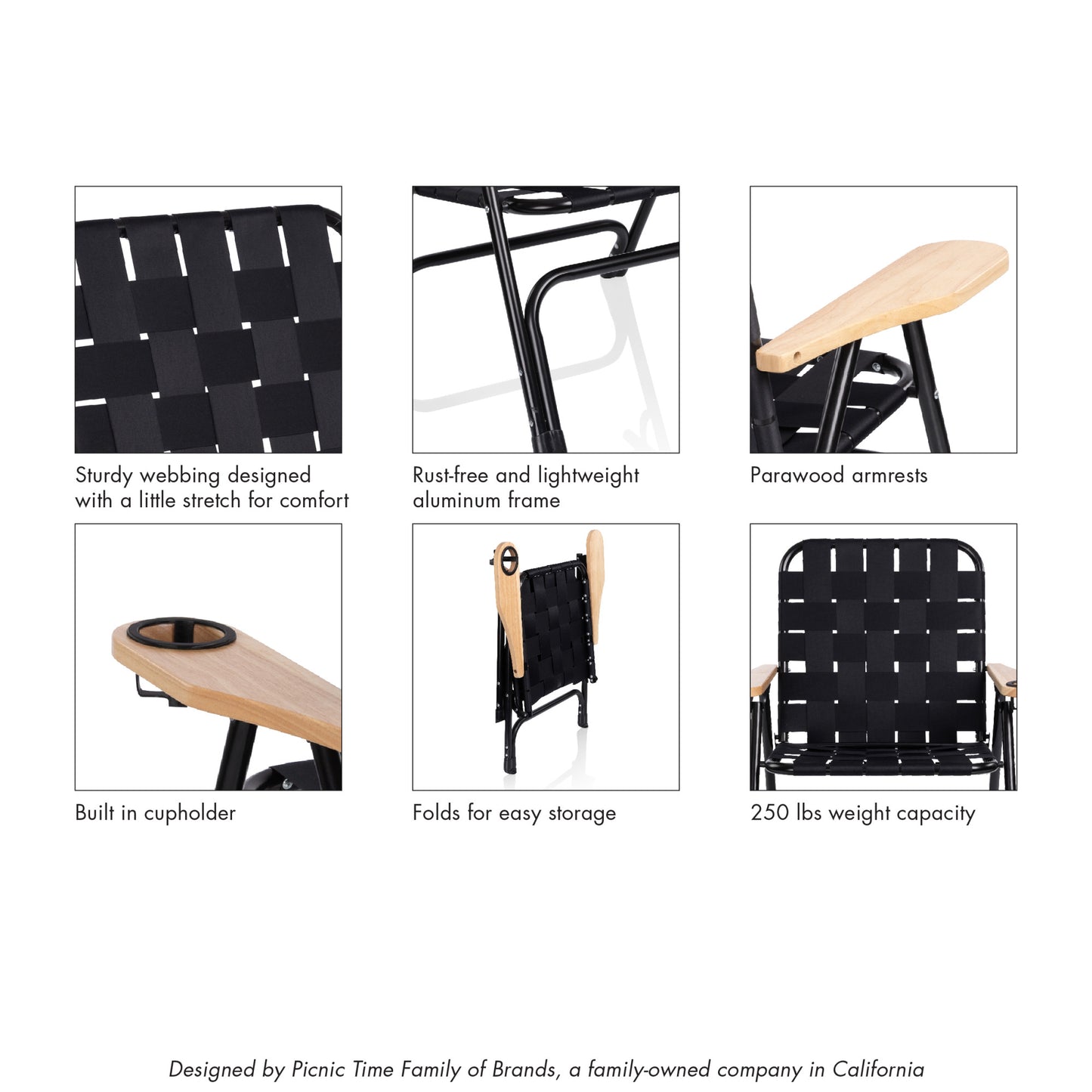 Sturdy webbing designed with a little stretch for comfort

Rust-free and lightweight aluminum frame

Parawood armrests

Built in cupholder

Folds for easy storage

250 lbs weight capacity

Designed by Picnic Time Family of Brands, a family-owned company in California