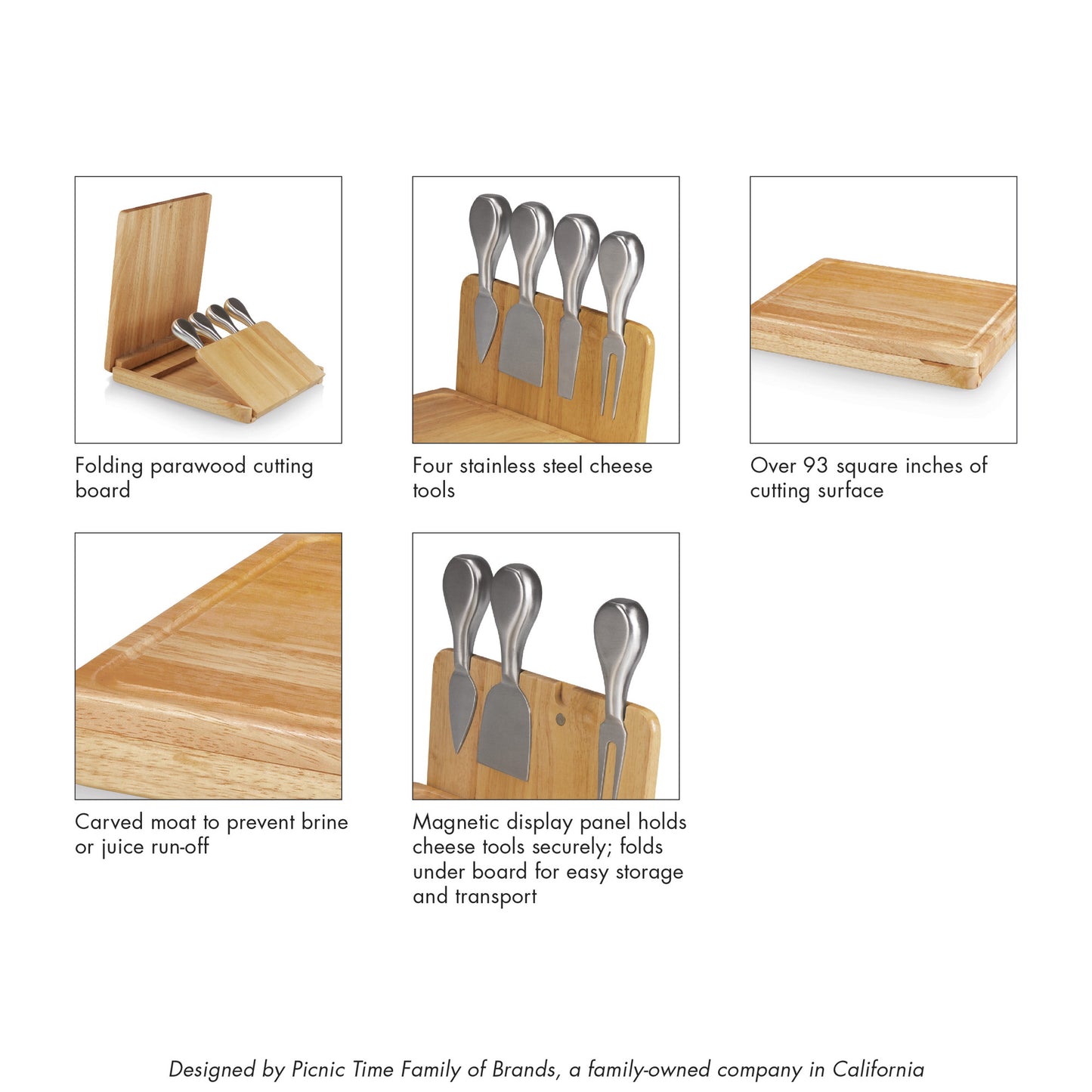 Folding parawood cutting board

Four stainless steel cheese tools

Over 93 square inches of cutting surface

Carved moat to prevent brine or juice run-off

Magnetic display panel holds cheese tools securely; folds under board for easy storage and transport

Designed by Picnic Time Family of Brands, a family-owned company in California